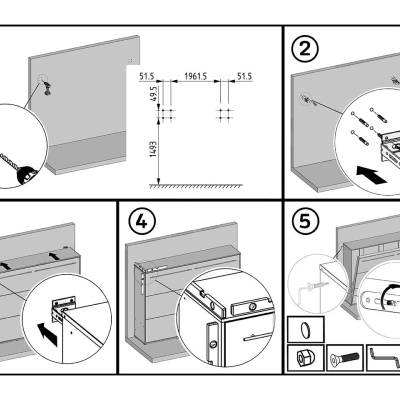 51.5
1961.5
51.5
49.5
1493

2

4

5