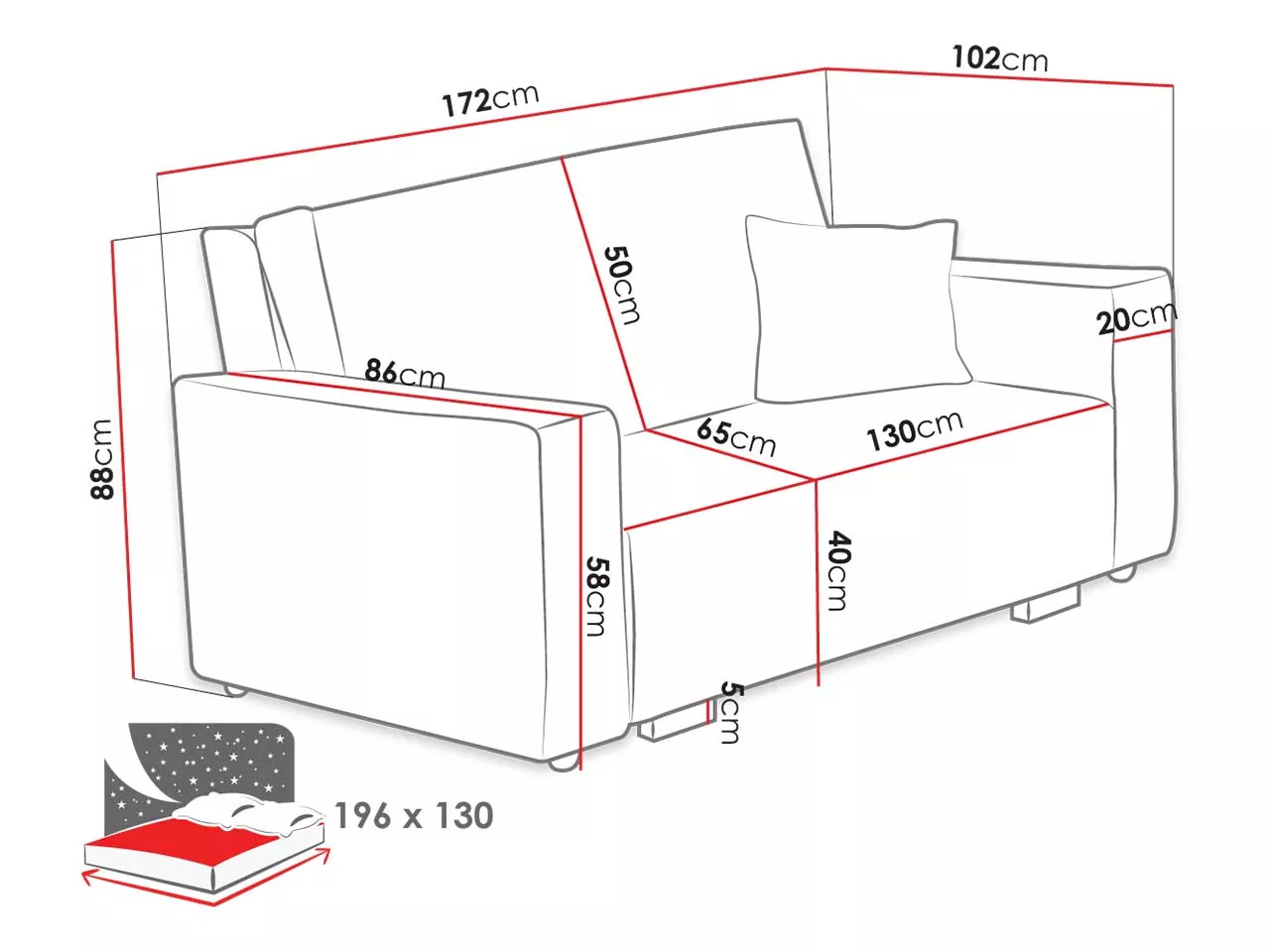 172cm

102cm

50cm

20cm

86cm

65cm

130cm

88cm

58cm

40cm

5cm

196 x 130