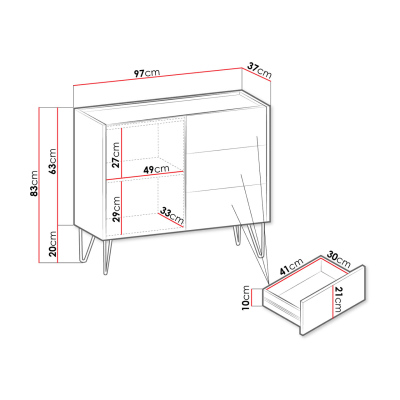 97cm
37cm
83cm
63cm
20cm
27cm
49cm
29cm
33cm
41cm
30cm
10cm
21cm