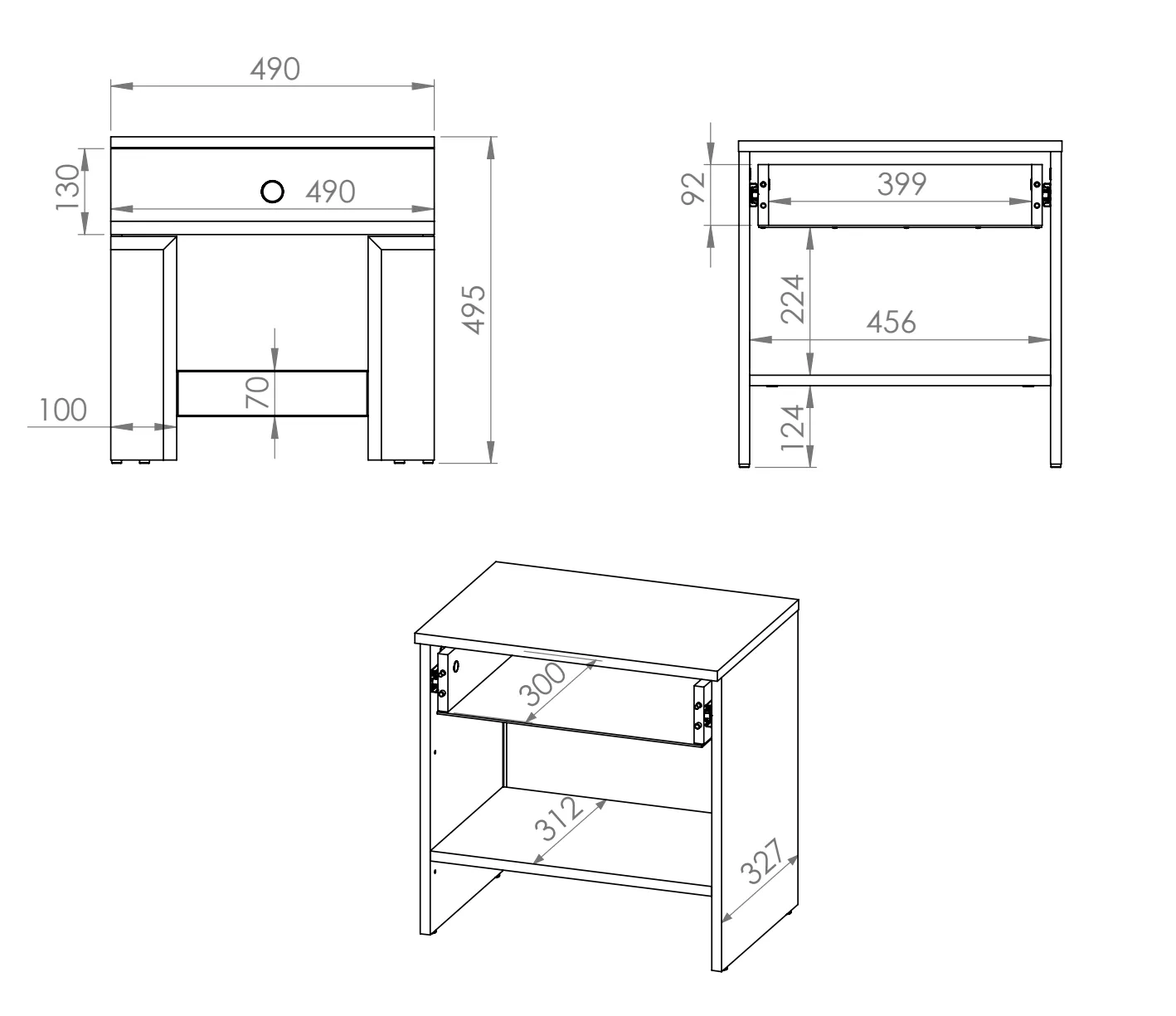 490
130
490
495
70
100
92
399
224
456
124
300
312
327