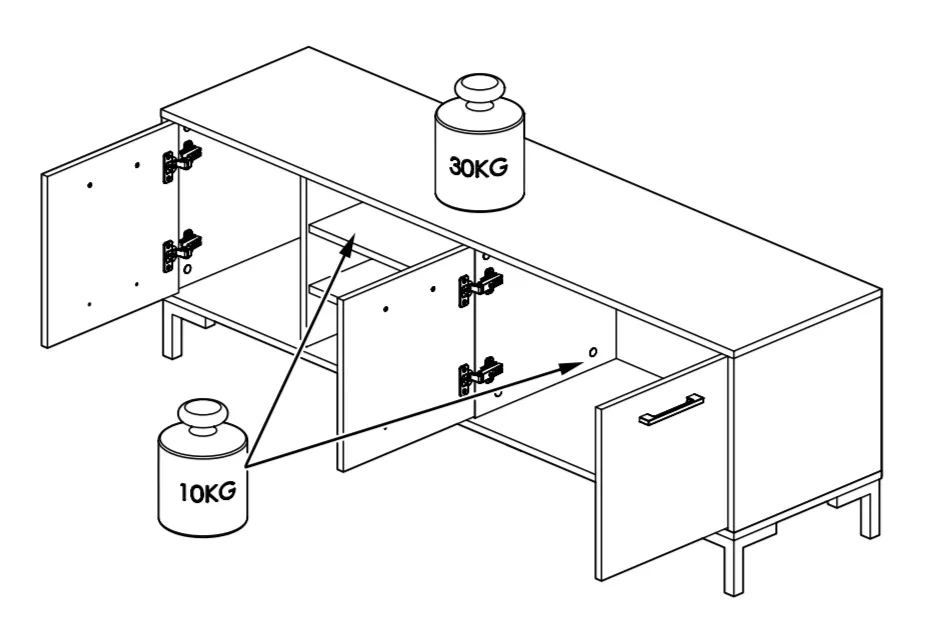 30KG

10KG