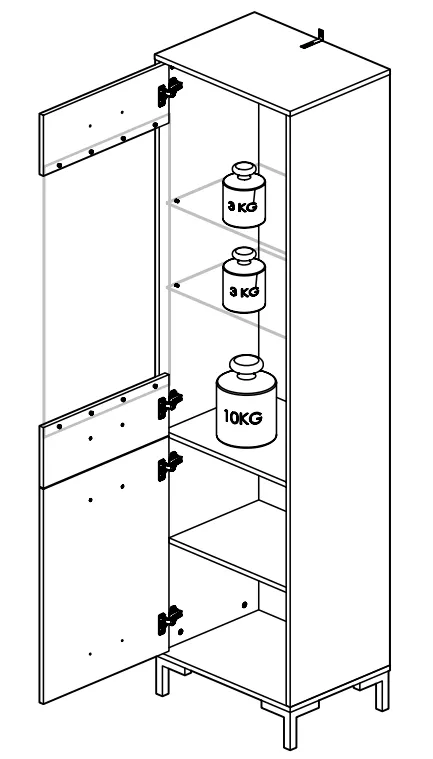 3 KG

3 KG

10KG