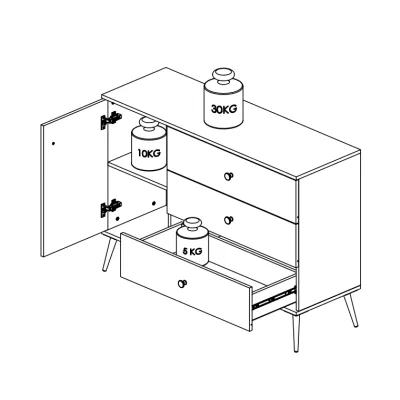 30KG

10KG

5 KG