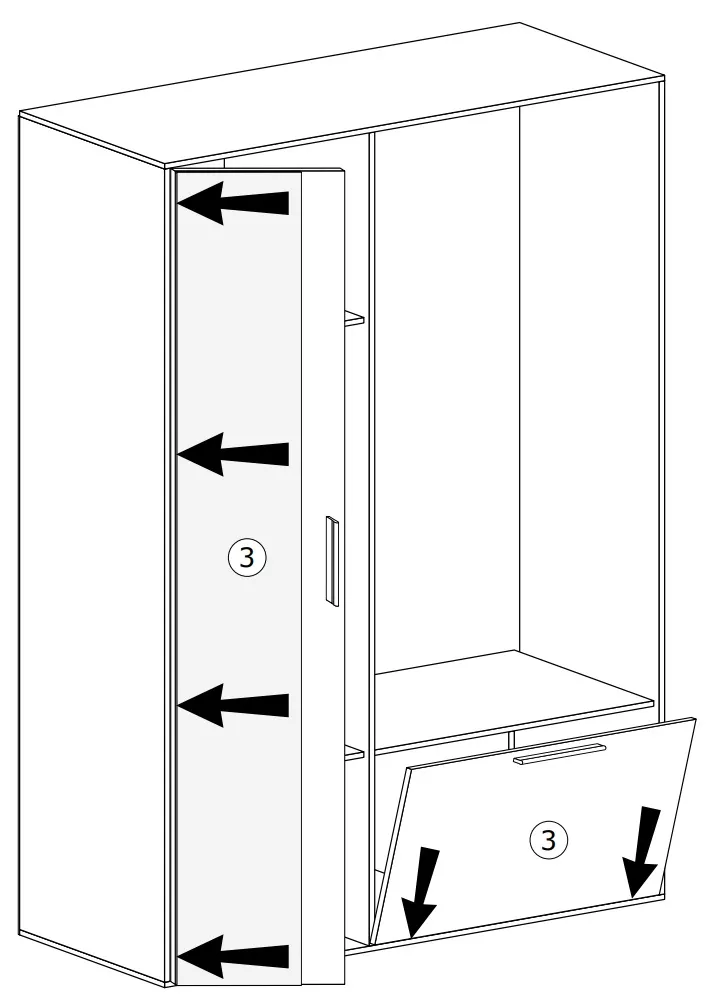 3

3