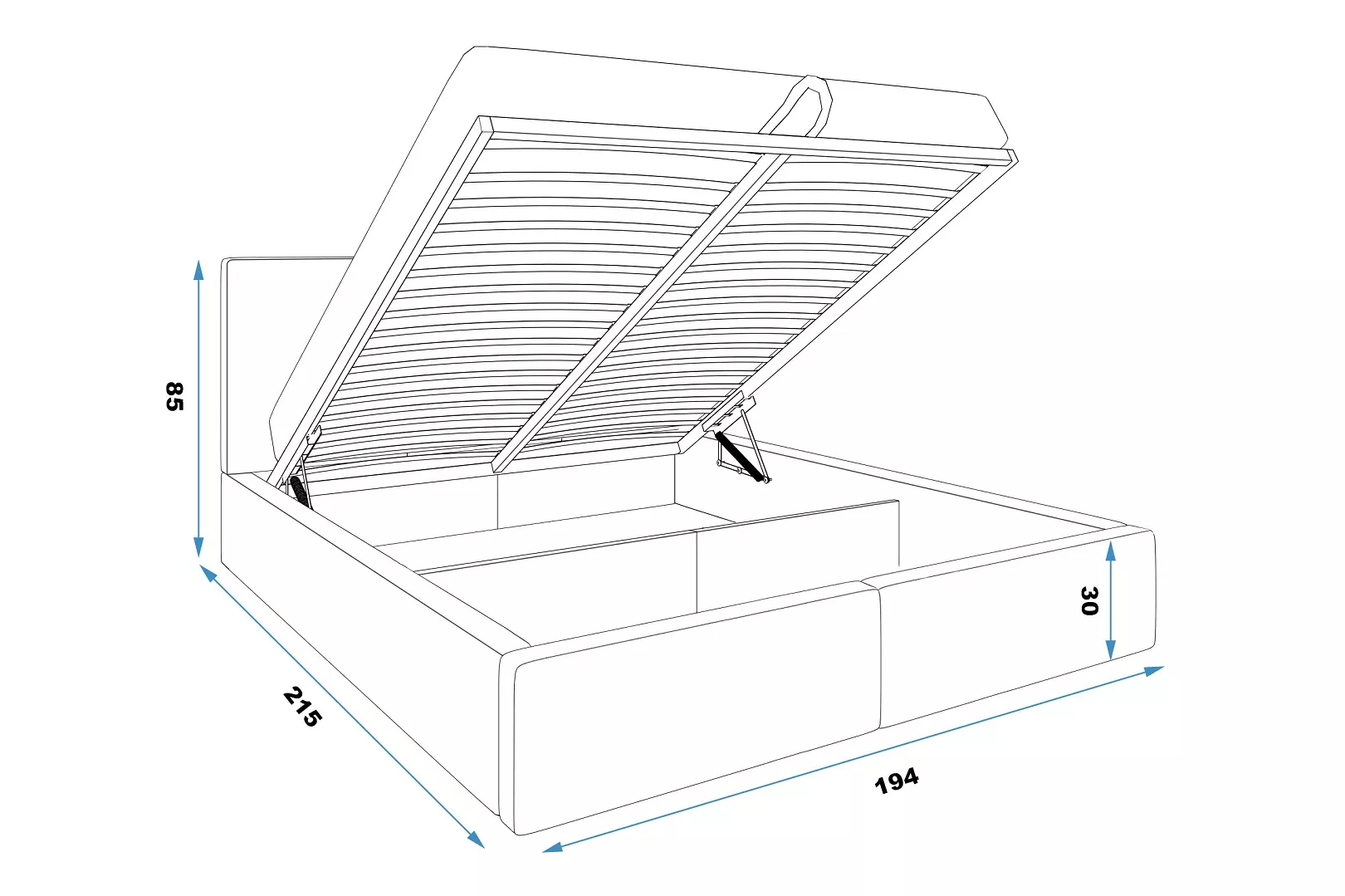 85
215
194
30