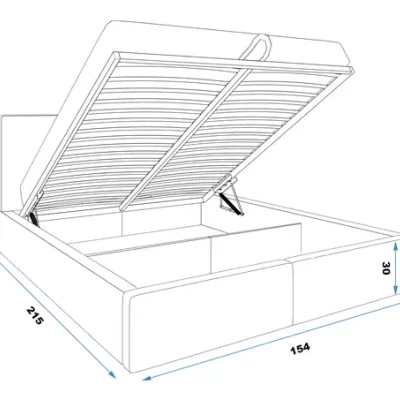 30

215

154