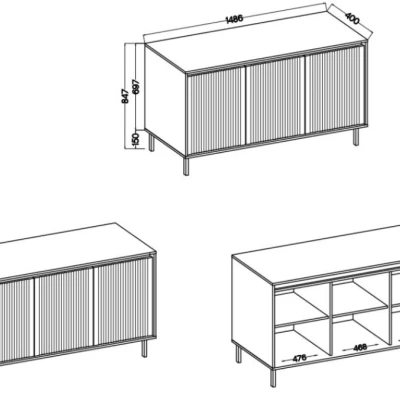 1486
400
847
697
150
476
468