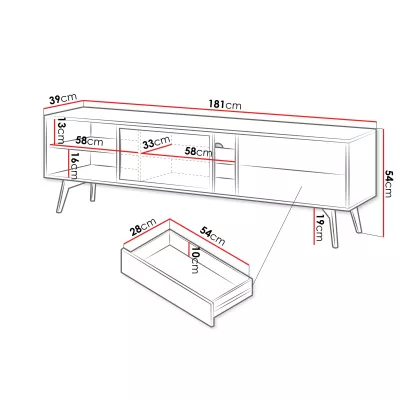 39cm
181cm
13cm
58cm
33cm
58cm
16cm
54cm
19cm
28cm
54cm
10cm