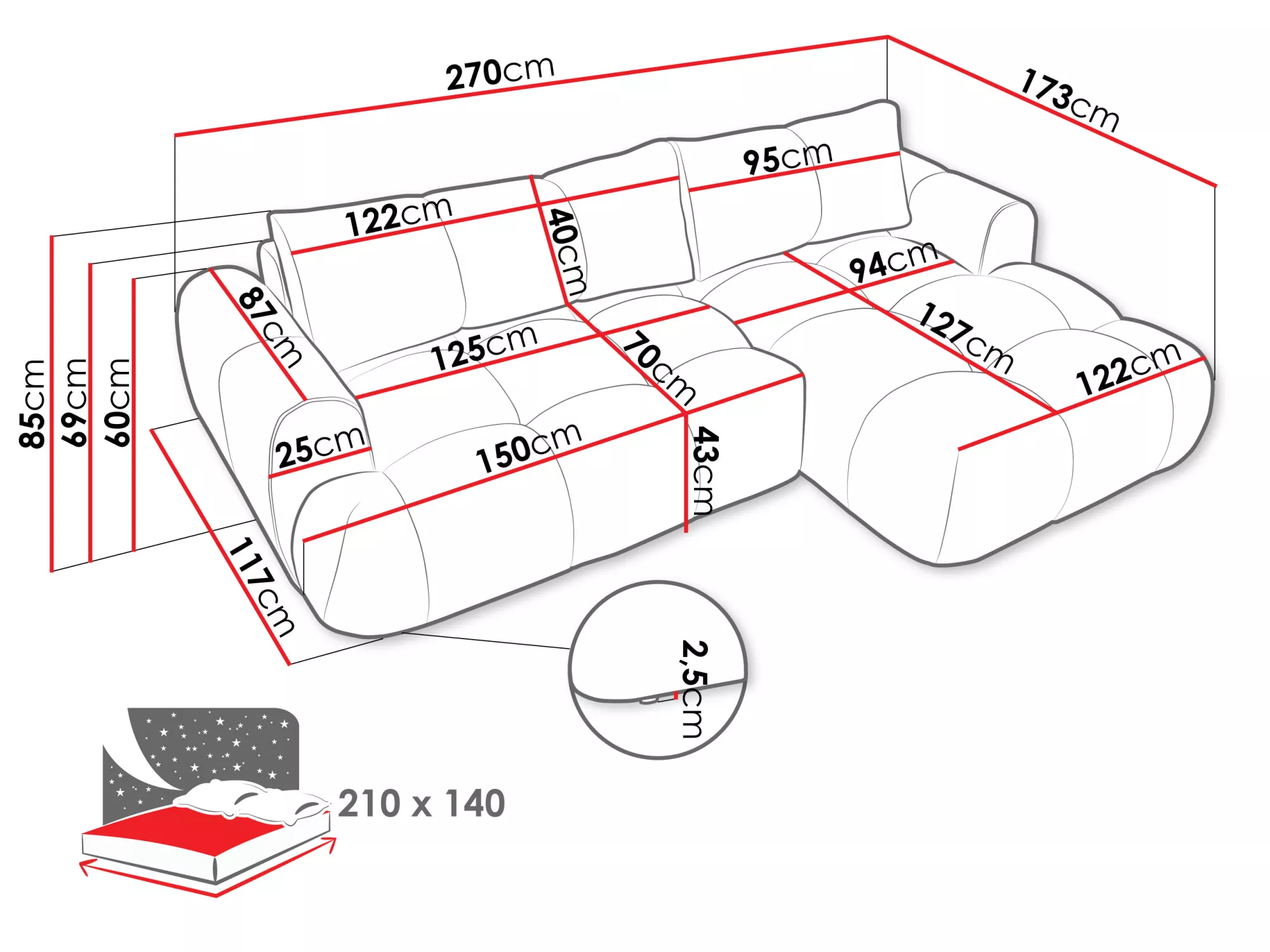 270cm
173cm
95cm
122cm
40cm
94cm
87cm
125cm
70cm
127cm
122cm
85cm
69cm
60cm
25cm
150cm
43cm
117cm
2,5cm
210 x 140