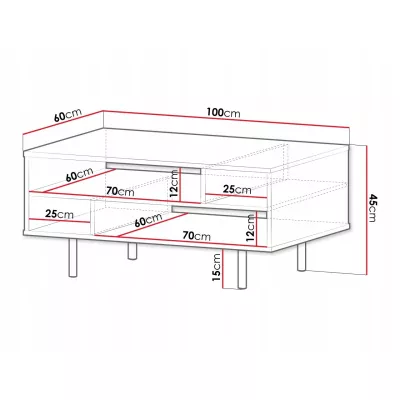 60cm
100cm
60cm
70cm
12cm
25cm
45cm
25cm
60cm
70cm
12cm
15cm