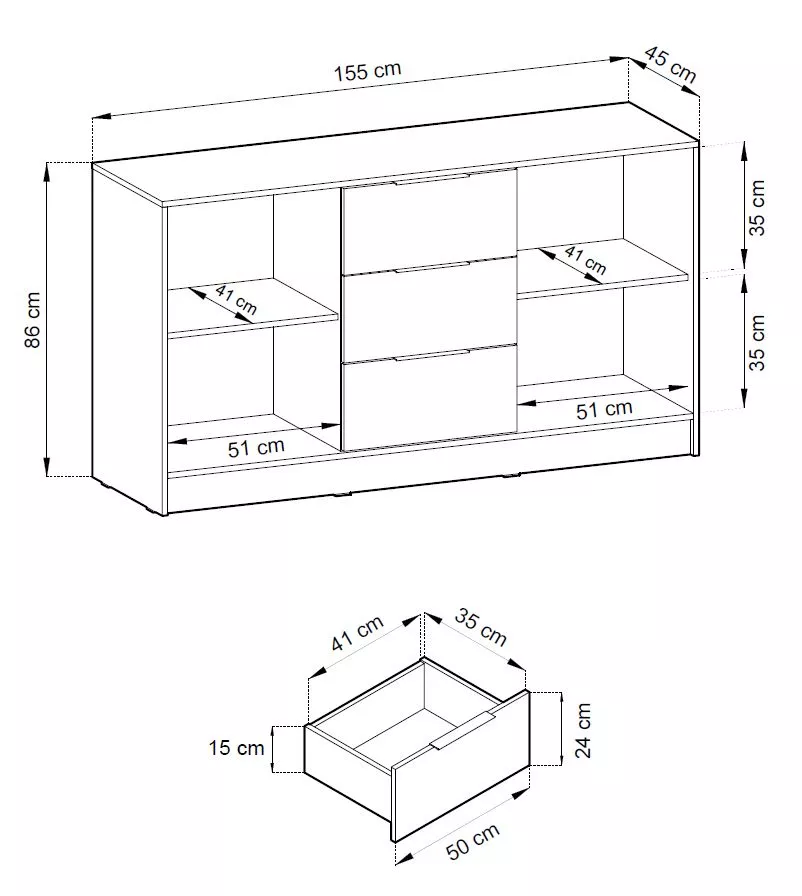 155 cm
45 cm
86 cm
35 cm
35 cm
41 cm
41 cm
51 cm
51 cm
41 cm
35 cm
15 cm
24 cm
50 cm