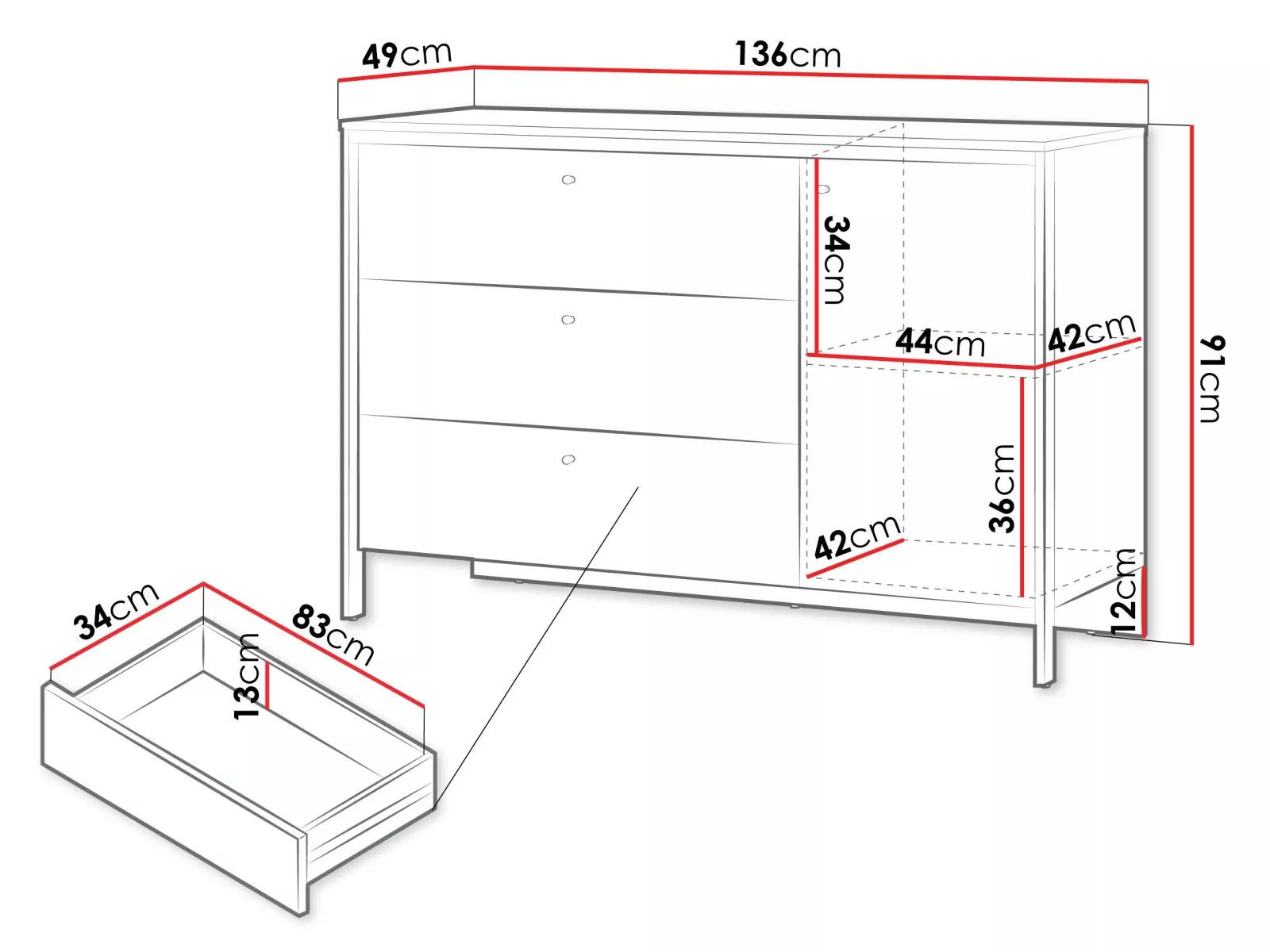 49cm
136cm
34cm
44cm
42cm
91cm
36cm
42cm
12cm
34cm
83cm
13cm