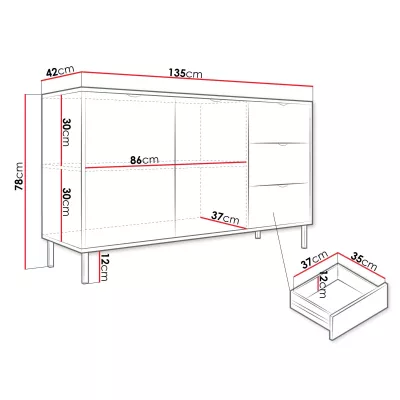 42cm
135cm
78cm
30cm
86cm
30cm
37cm
12cm
37cm
35cm
12cm