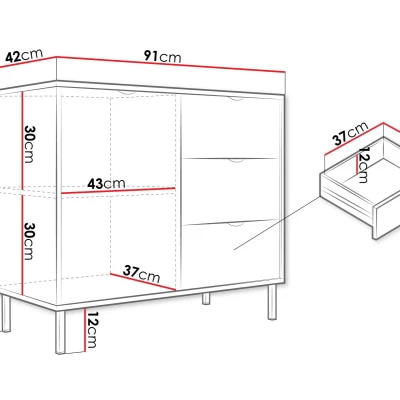 42cm
91cm
30cm
43cm
30cm
37cm
12cm
37cm
12cm